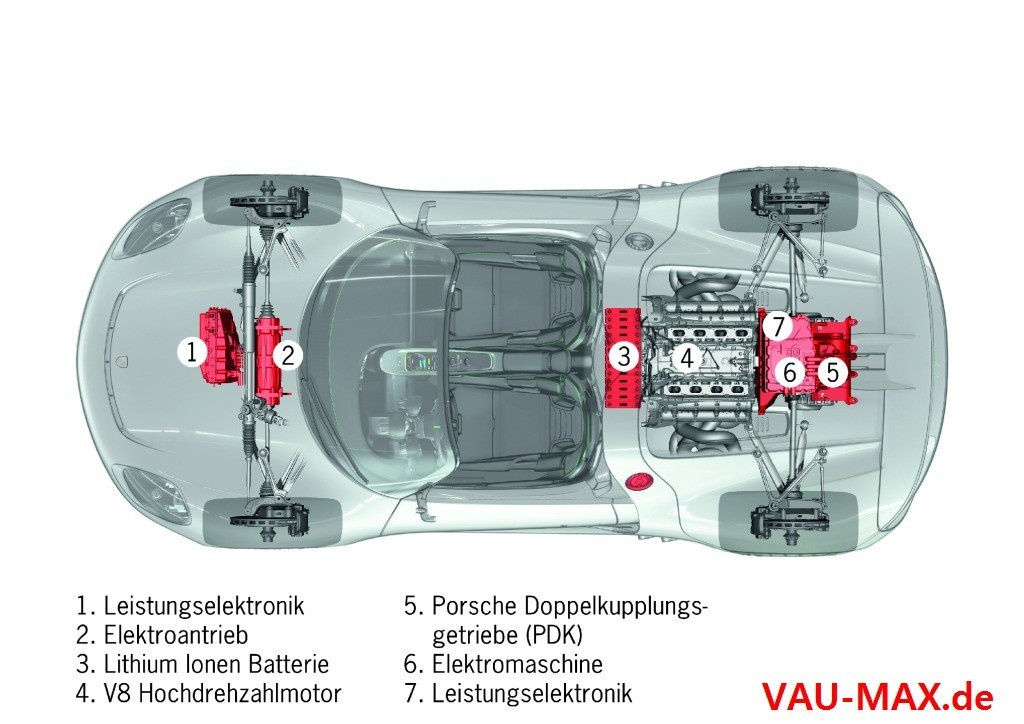 1
2
3
4
7
6
5

1. Leistungselektronik
2. Elektroantrieb
3. Lithium Ionen Batterie
4. V8 Hochdrehzahlmotor

5. Porsche Doppelkupplungsgetriebe (PDK)
6. Elektromaschine
7. Leistungselektronik

VAU-MAX.de