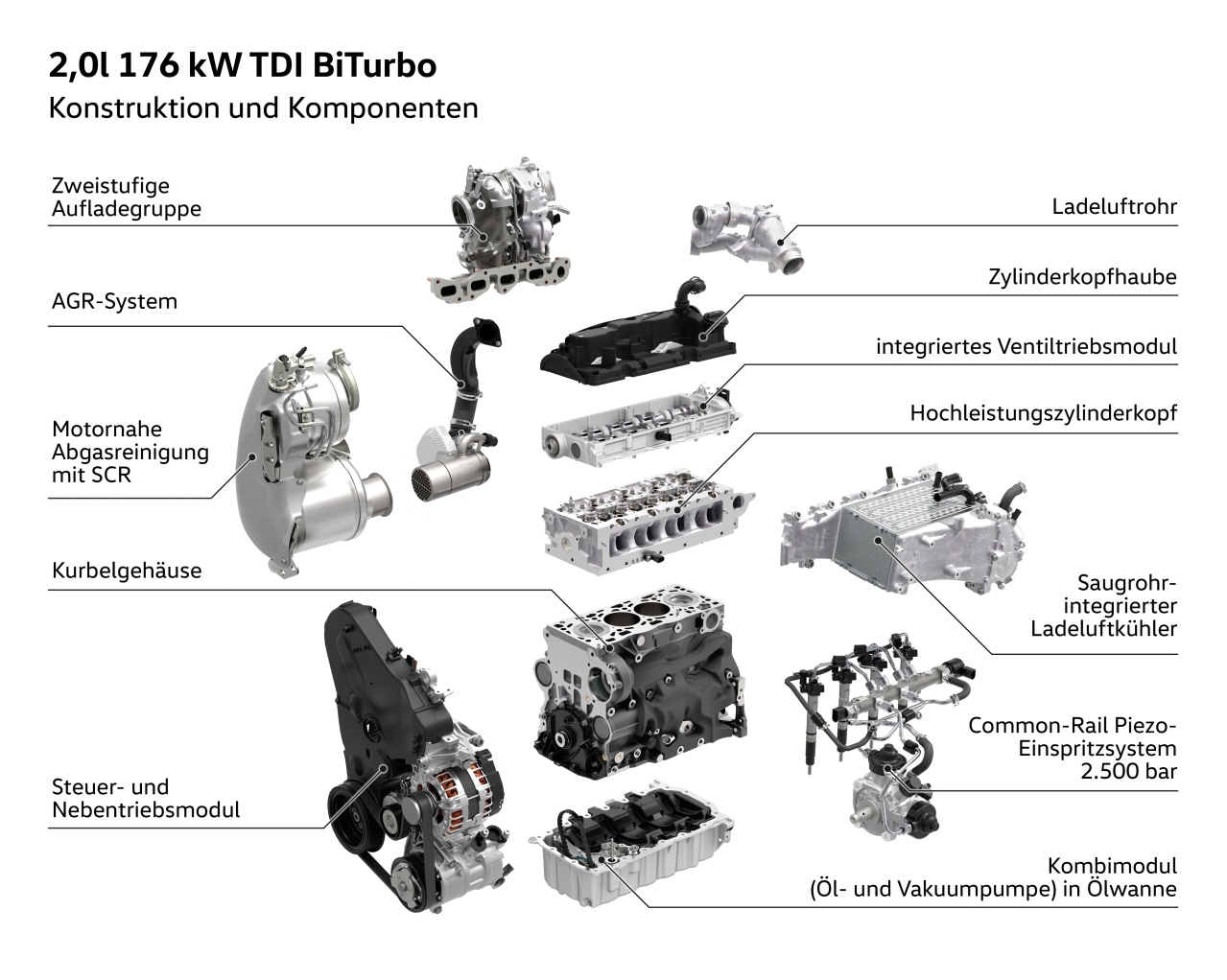 2,0l 176 kW TDI BiTurbo
Konstruktion und Komponenten

Zweistufige Aufladegruppe

AGR-System

Motornahe Abgasreinigung mit SCR

Kurbelgehäuse

Steuer- und Nebentriebsmodul

Ladeluftrohr

Zylinderkopfhaube

integriertes Ventiltriebsmodul

Hochleistungszylinderkopf

Saugrohr-integrierter Ladeluftkühler

Common-Rail Piezo-Einspritzsystem 2.500 bar

Kombimodul (Öl- und Vakuumpumpe) in Ölwanne