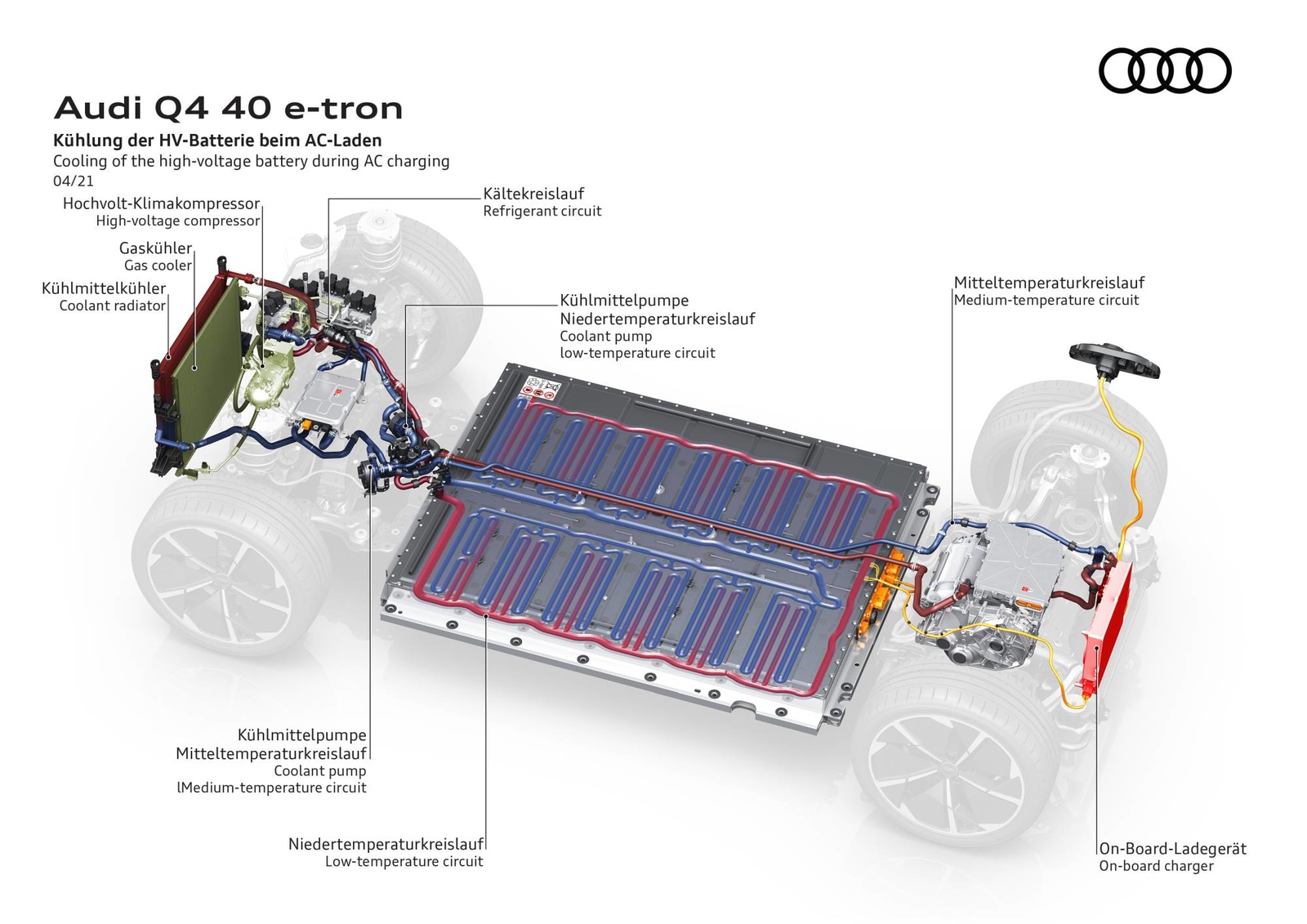 Audi Q4 40 e-tron
Kühlung der HV-Batterie beim AC-Laden
Cooling of the high-voltage battery during AC charging
04/21

Hochvolt-Klimakompressor
High-voltage compressor

Gaskühler
Gas cooler

Kühlmittelkühler
Coolant radiator

Kältekreislauf
Refrigerant circuit

Kühlmittelpumpe
Niedertemperaturkreislauf
Coolant pump
low-temperature circuit

Mitteltemperaturkreislauf
Medium-temperature circuit

Kühlmittelpumpe
Mitteltemperaturkreislauf
Coolant pump
lMedium-temperature circuit

Niedertemperaturkreislauf
Low-temperature circuit

On-Board-Ladegerät
On-board charger