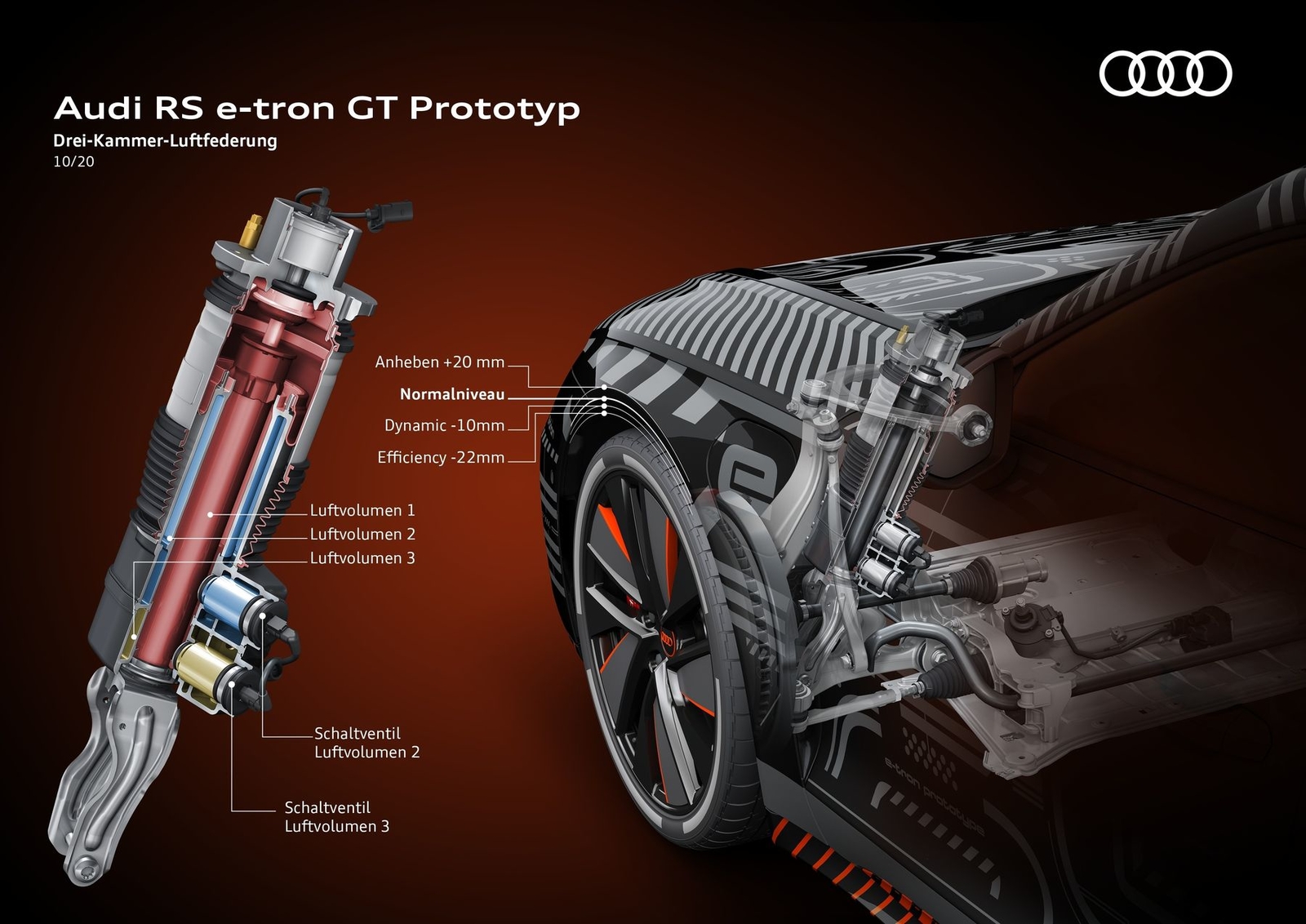 Audi RS e-tron GT Prototyp
Drei-Kammer-Luftfederung
10/20

Anheben +20 mm
Normalniveau
Dynamic -10mm
Efficiency -22mm

Luftvolumen 1
Luftvolumen 2
Luftvolumen 3

Schaltventil
Luftvolumen 2

Schaltventil
Luftvolumen 3

e-tron prototype