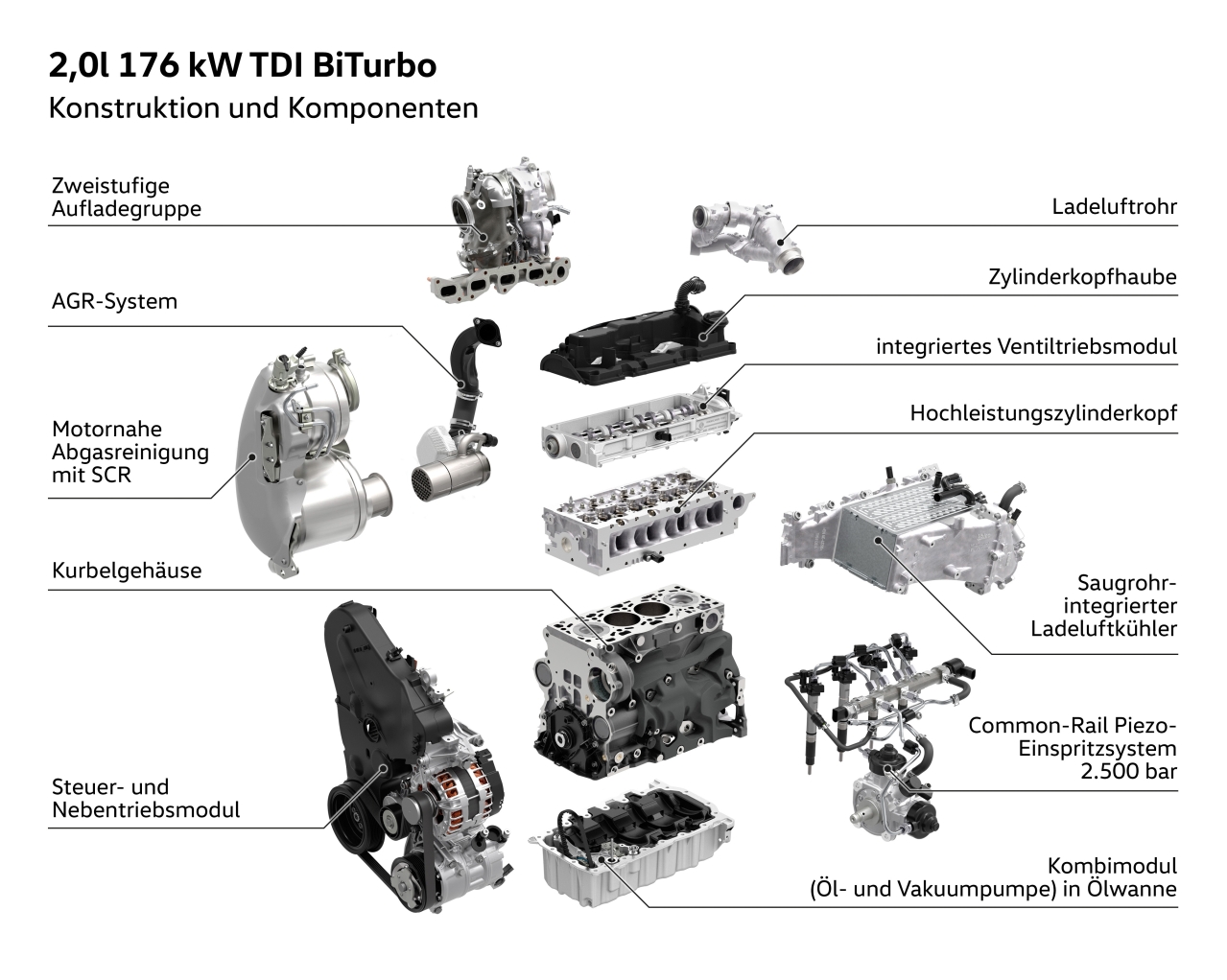 2,0l 176 kW TDI BiTurbo
Konstruktion und Komponenten

Zweistufige Aufladegruppe

AGR-System

Motornahe Abgasreinigung mit SCR

Kurbelgehäuse

Steuer- und Nebentriebsmodul

Ladeluftrohr

Zylinderkopfhaube

integriertes Ventiltriebsmodul

Hochleistungszylinderkopf

Saugrohr-integrierter Ladeluftkühler

Common-Rail Piezo-Einspritzsystem 2.500 bar

Kombimodul (Öl- und Vakuumpumpe) in Ölwanne