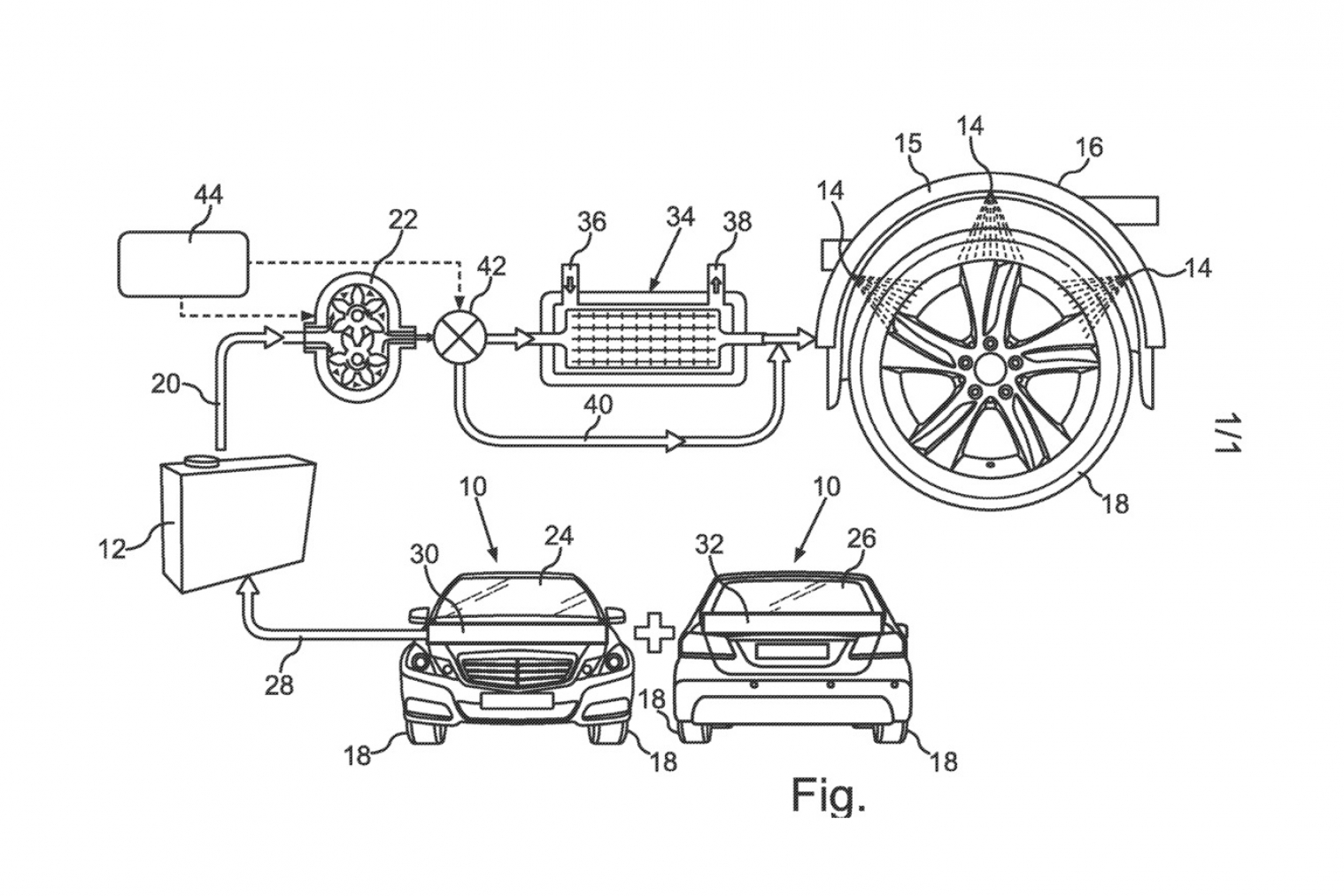 44
22
36
34
38
42
15
14
16
14
14
20
40
1/1
18
12
10
24
30
10
32
26
28
18
18
18
18
Fig.