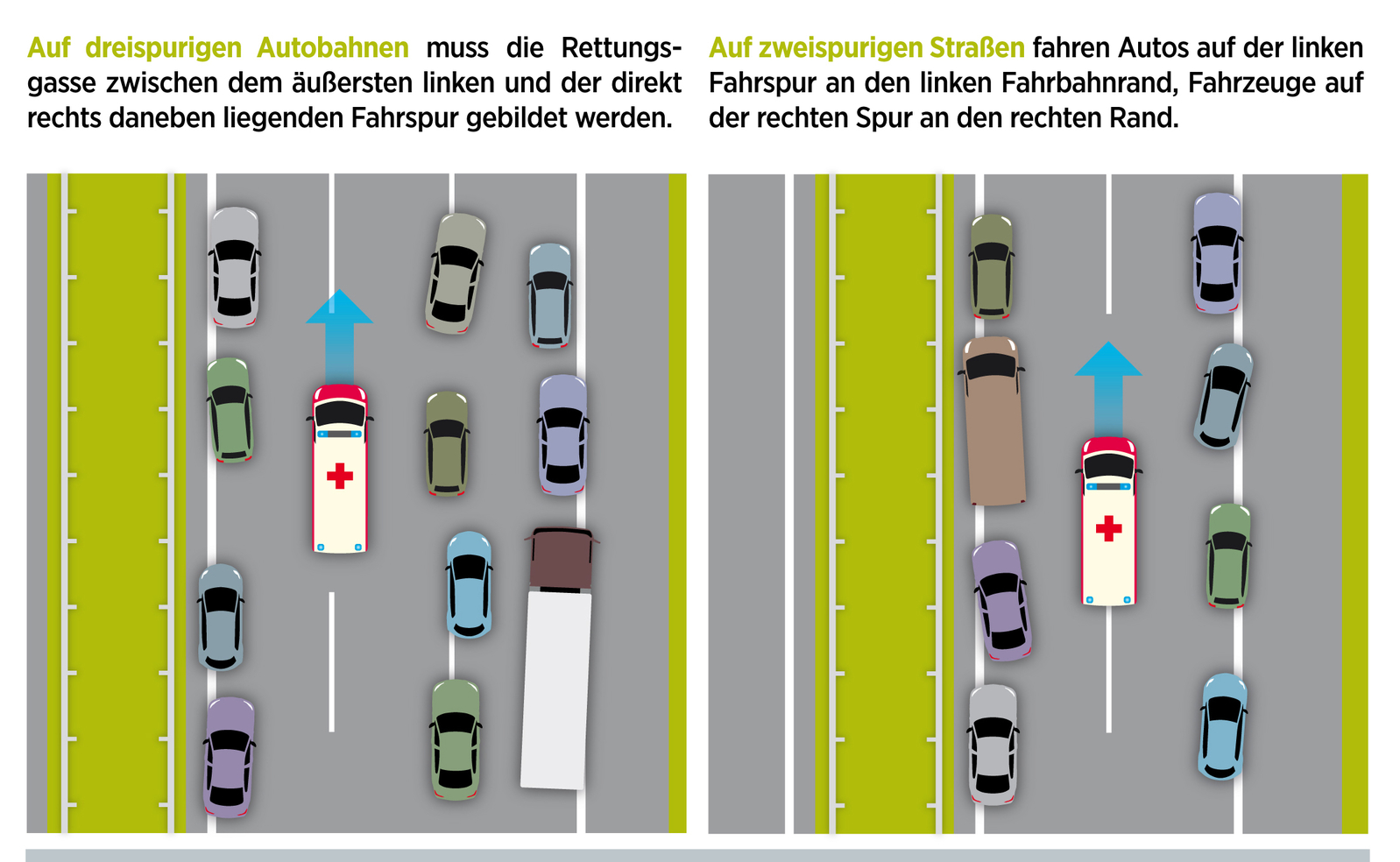 Auf dreispurigen Autobahnen muss die Rettungsgasse zwischen dem äußersten linken und der direkt rechts daneben liegenden Fahrspur gebildet werden.

Auf zweispurigen Straßen fahren Autos auf der linken Fahrspur an den linken Fahrbahnrand, Fahrzeuge auf der rechten Spur an den rechten Rand.