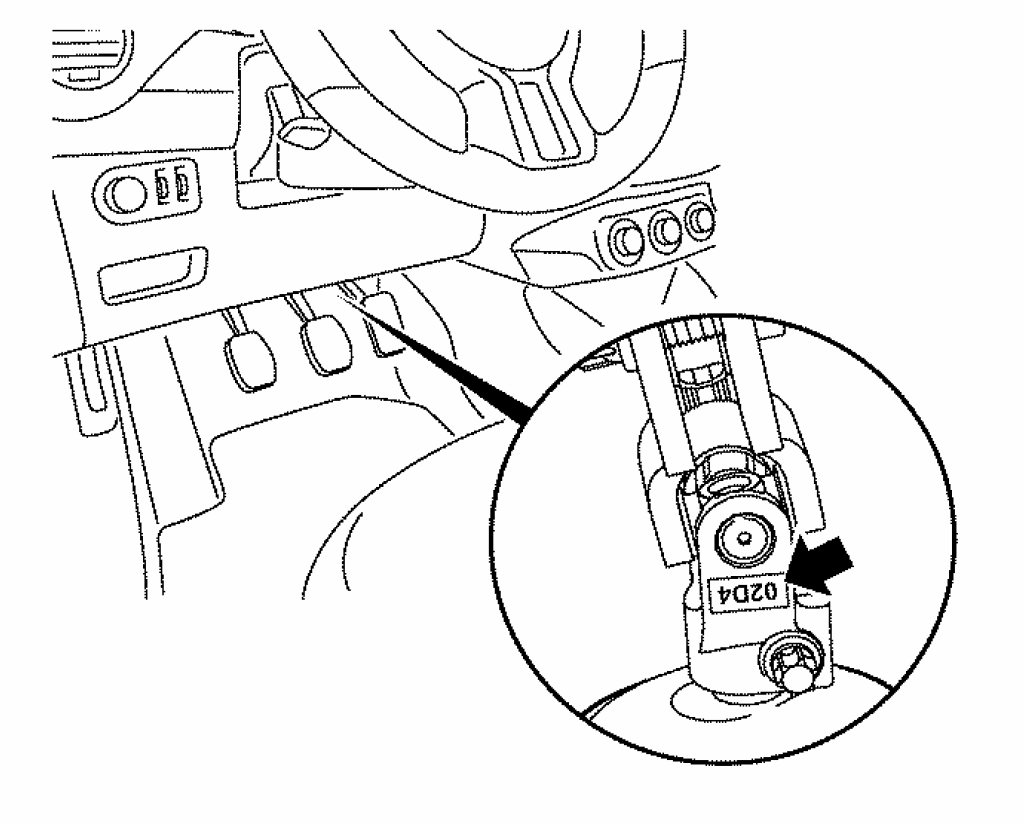 02D4