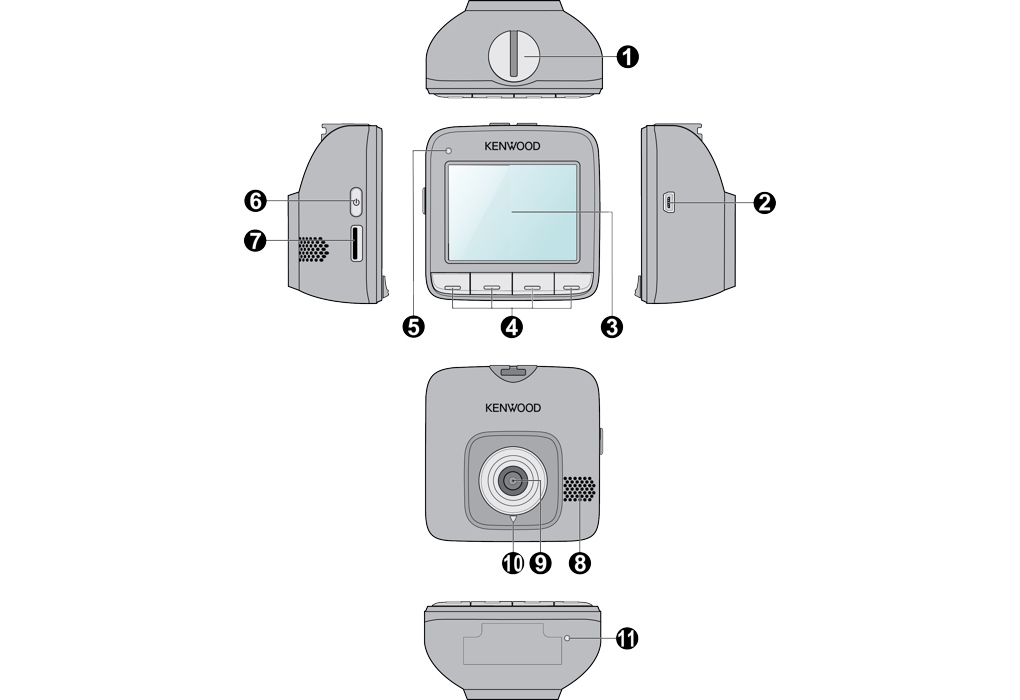 1
KENWOOD
6
7
2
5
4
3
KENWOOD
10
9
8
11