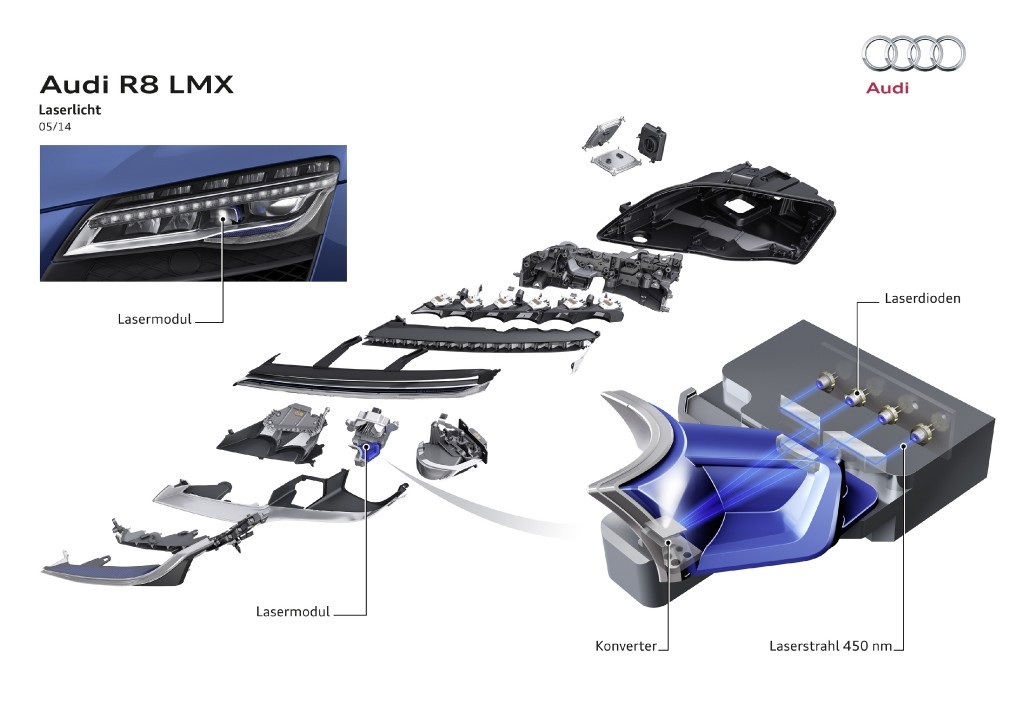 Audi R8 LMX
Laserlicht
05/14

Audi

Lasermodul

Laserdioden

Lasermodul

Konverter

Laserstrahl 450 nm