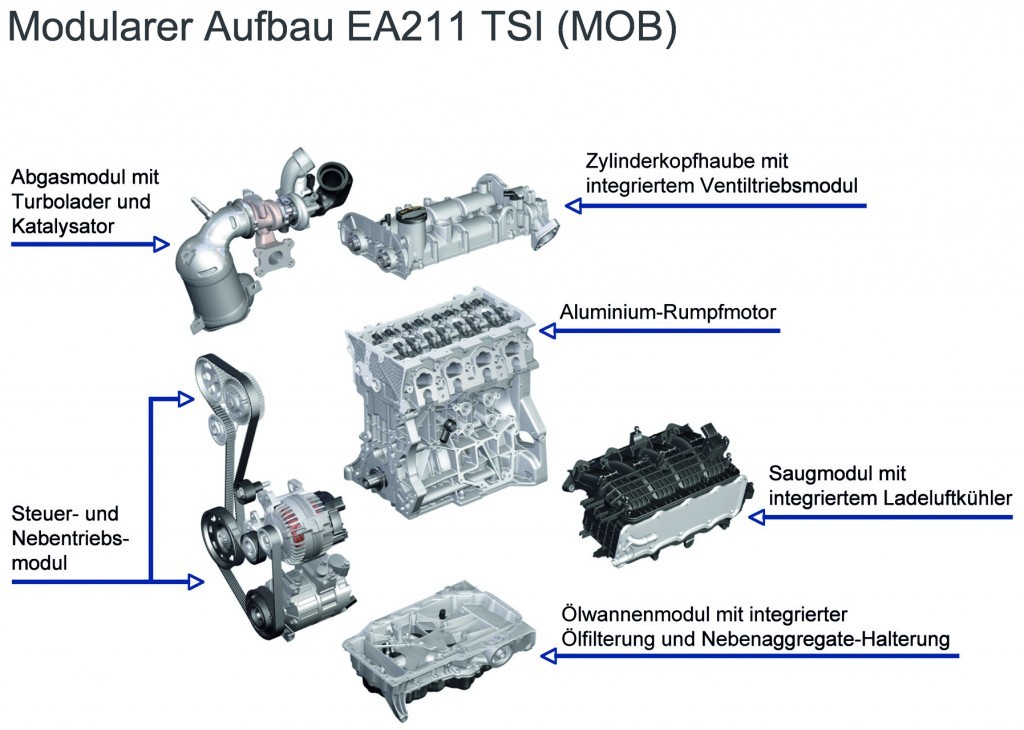 Modularer Aufbau EA211 TSI (MOB)

Abgasmodul mit Turbolader und Katalysator

Zylinderkopfhaube mit integriertem Ventiltriebsmodul

Aluminium-Rumpfmotor

Steuer- und Nebentriebsmodul

Saugmodul mit integriertem Ladeluftkühler

Ölwannenmodul mit integrierter Ölfilterung und Nebenaggregate-Halterung