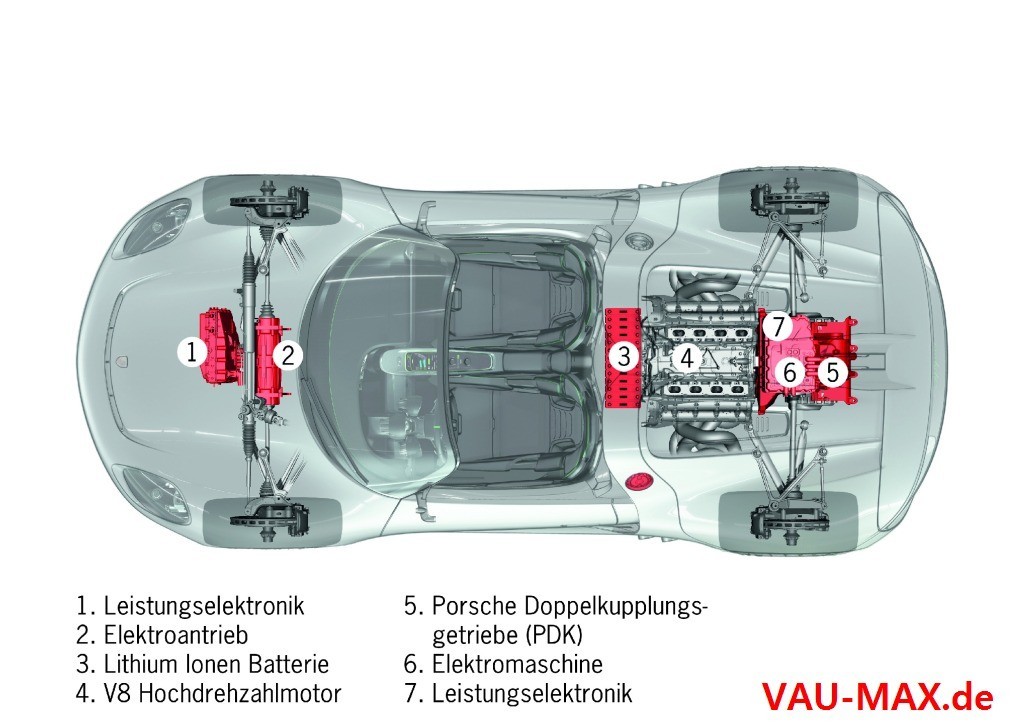 1
2
3
4
7
6
5

1. Leistungselektronik
2. Elektroantrieb
3. Lithium Ionen Batterie
4. V8 Hochdrehzahlmotor

5. Porsche Doppelkupplungsgetriebe (PDK)
6. Elektromaschine
7. Leistungselektronik

VAU-MAX.de